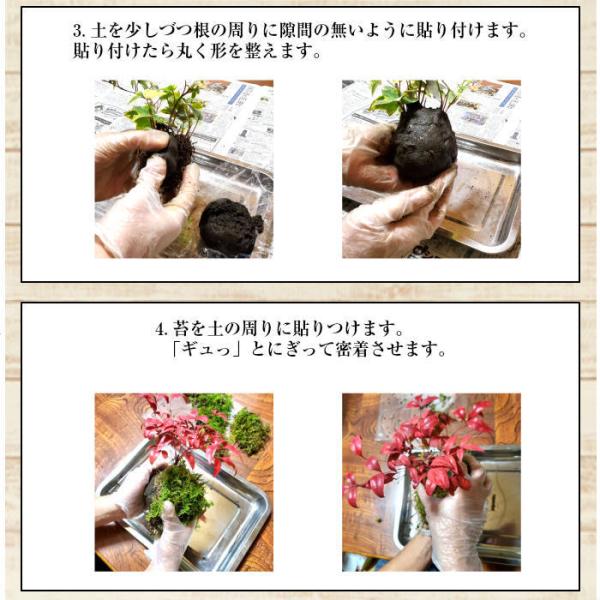 3. 土を少しづつ根の周りに隙間の無いように貼り付けます。
貼り付けたら丸く形を整えます。

4. 苔を土の周りに貼りつけます。
「ギュっ」とにぎって密着させます。