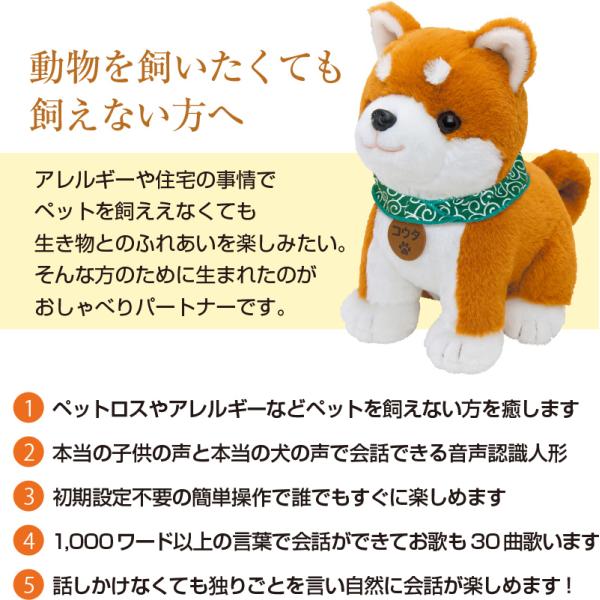 動物を飼いたくても
飼えない方へ

アレルギーや住宅の事情で
ペットを飼ええなくても
生き物とのふれあいを楽しみたい。
そんな方のために生まれたのが
おしゃべりパートナーです。

コウタ

1 ペットロスやアレルギーなどペットを飼えない方を癒します

2 本当の子供の声と本当の犬の声で会話できる音声認識人形

3 初期設定不要の簡単操作で誰でもすぐに楽しめます

4 1,000ワード以上の言葉で会話ができてお歌も30曲歌います

5 話しかけなくても独りごとを言い自然に会話が楽しめます！