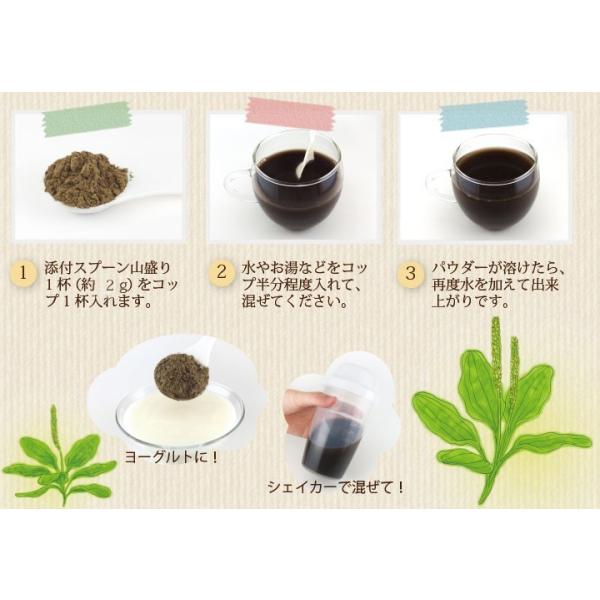 1 添付スプーン山盛り1杯（約 2g）をコップ1杯入れます。

2 水やお湯などをコップ半分程度入れて、混ぜてください。

3 パウダーが溶けたら、再度水を加えて出来上がりです。

ヨーグルトに！

シェイカーで混ぜて！