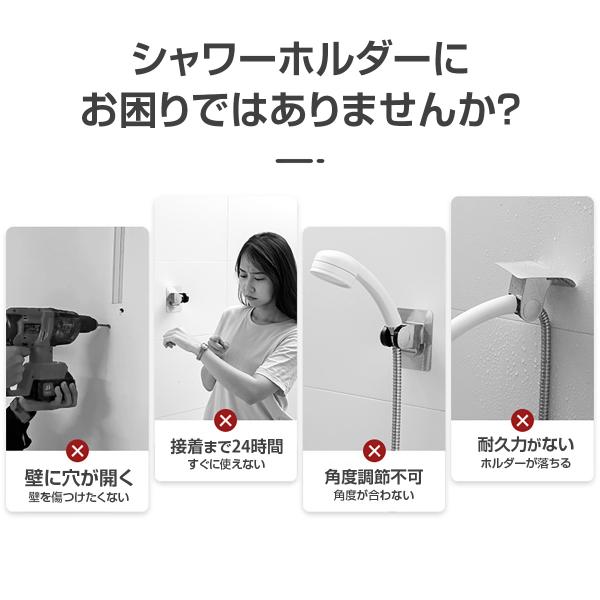 シャワーホルダーに
お困りではありませんか?

壁に穴が開く
壁を傷つけたくない

接着まで24時間
すぐに使えない

角度調節不可
角度が合わない

耐久力がない
ホルダーが落ちる