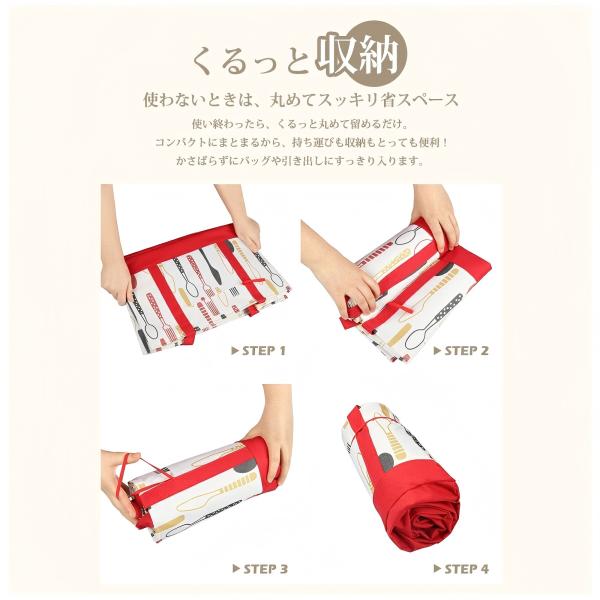 くるっと収納

使わないときは、丸めてスッキリ省スペース

使い終わったら、くるっと丸めて留めるだけ。
コンパクトにまとまるから、持ち運びも収納もとっても便利！
かさばらずにバッグや引き出しにすっきり入ります。

▶ STEP 1

▶ STEP 2

▶ STEP 3

▶ STEP 4