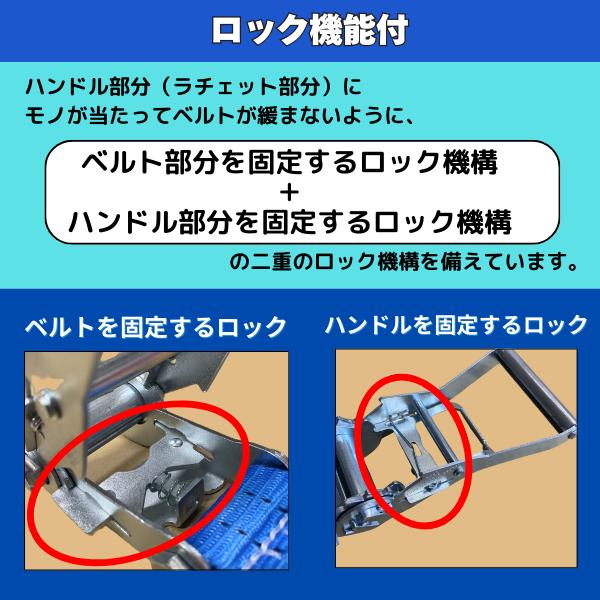 ロック機能付

ハンドル部分（ラチェット部分）に
モノが当たってベルトが緩まないように、

ベルト部分を固定するロック機構
＋
ハンドル部分を固定するロック機構

の二重のロック機構を備えています。

ベルトを固定するロック

ハンドルを固定するロック