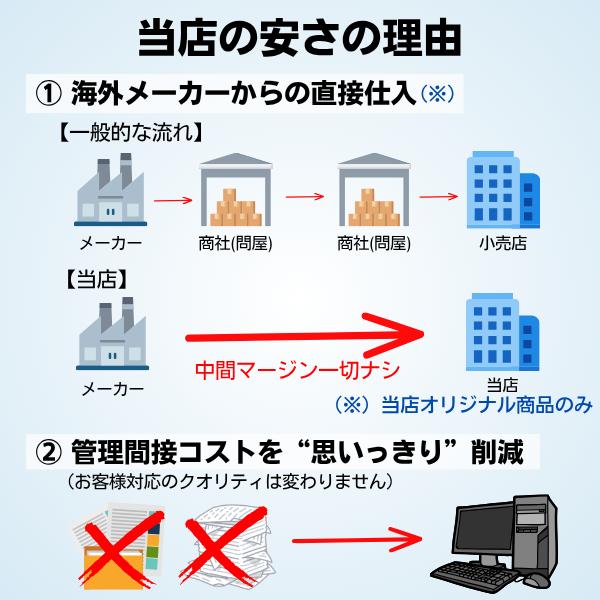 当店の安さの理由

① 海外メーカーからの直接仕入（※）

【一般的な流れ】

メーカー

商社(問屋)

商社(問屋)

小売店

【当店】

メーカー

中間マージン一切ナシ

当店

（※）当店オリジナル商品のみ

② 管理間接コストを“思いっきり”削減

（お客様対応のクオリティは変わりません）