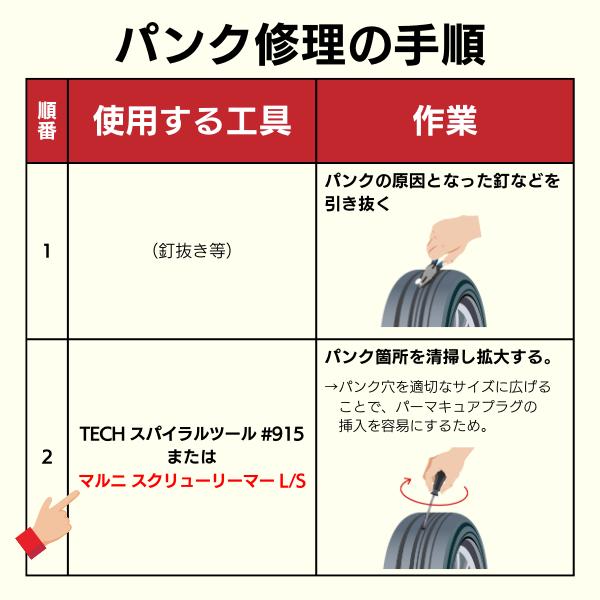 パンク修理の手順

| 順番 | 使用する工具 | 作業 |
|---|---|---|
| 1 | (釘抜き等) | パンクの原因となった釘などを引き抜く |
| 2 | TECH スパイラルツール #915 または マルニ スクリューリーマー L/S | パンク箇所を清掃し拡大する。 →パンク穴を適切なサイズに広げることで、パーマキュアプラグの挿入を容易にするため。 |