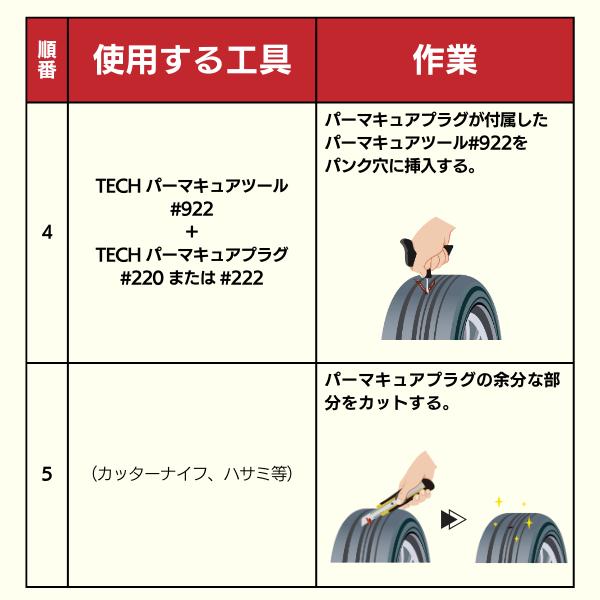 | 順番 | 使用する工具 | 作業 |
|---|---|---|
| 4 | TECH パーマキュアツール #922 + TECH パーマキュアプラグ #220 または #222 | パーマキュアプラグが付属したパーマキュアツール#922をパンク穴に挿入する。 |
| 5 | （カッターナイフ、ハサミ等） | パーマキュアプラグの余分な部分をカットする。 |