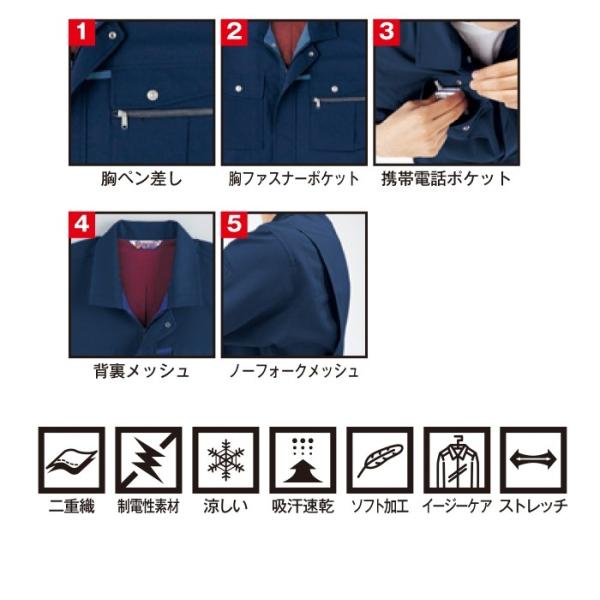 1
胸ペン差し

2
胸ファスナーポケット

3
携帯電話ポケット

4
背裏メッシュ

5
ノーフォークメッシュ

二重織 制電性素材 涼しい 吸汗速乾 ソフト加工 イージーケア ストレッチ