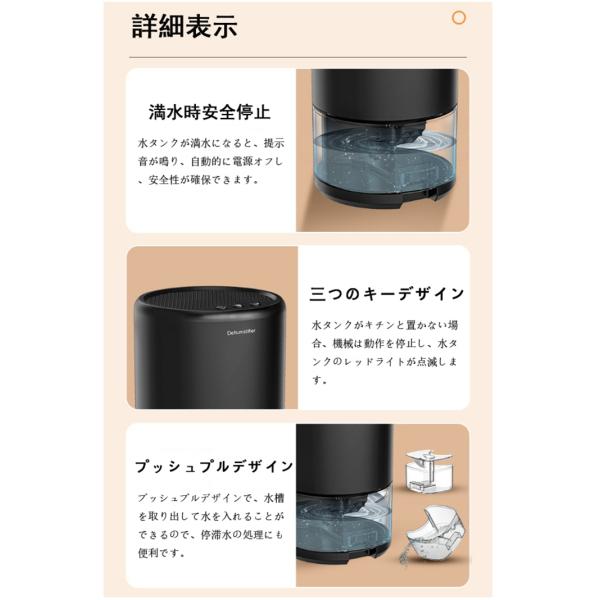 詳細表示

満水時安全停止

水タンクが満水になると、提示音が鳴り、自動的に電源オフし、安全性が確保できます。

Dehumidifier

三つのキーデザイン

水タンクがキチンと置かない場合、機械は動作を停止し、水タンクのレッドライトが点滅します。

プッシュプルデザイン

プッシュプルデザインで、水槽を取り出して水を入れることができるので、停滞水の処理にも便利です。