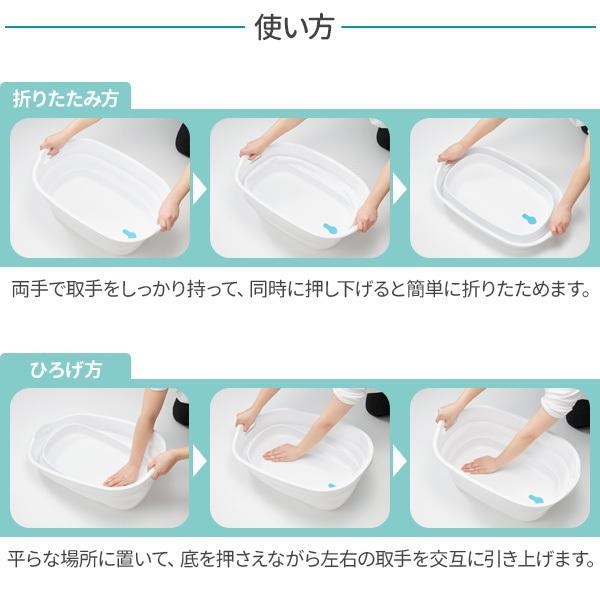 使い方

折りたたみ方

両手で取手をしっかり持って、同時に押し下げると簡単に折りたためます。

ひろげ方

平らな場所に置いて、底を押さえながら左右の取手を交互に引き上げます。