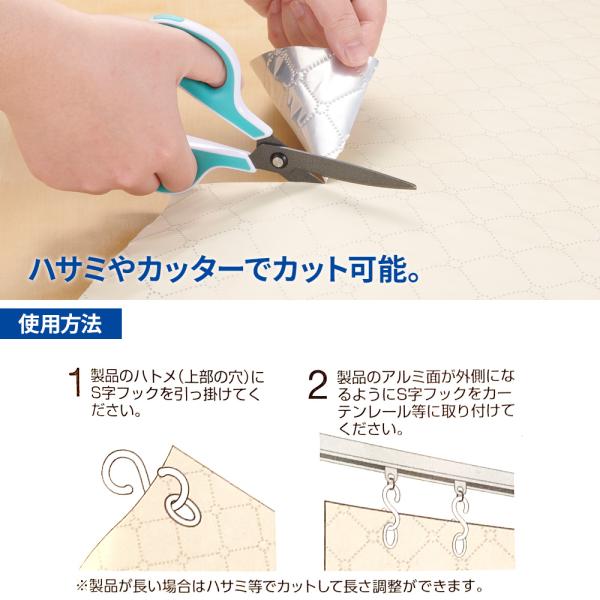 ハサミやカッターでカット可能。

使用方法

1 製品のハトメ(上部の穴)にS字フックを引っ掛けてください。

2 製品のアルミ面が外側になるようにS字フックをカーテンレール等に取り付けてください。

※製品が長い場合はハサミ等でカットして長さ調整ができます。