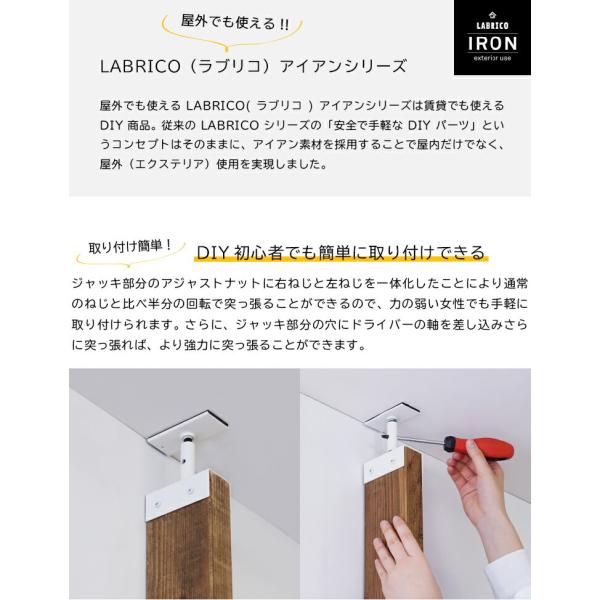 屋外でも使える!!

LABRICO
IRON
exterior use

LABRICO（ラブリコ）アイアンシリーズ

屋外でも使える LABRICO( ラブリコ ) アイアンシリーズは賃貸でも使える DIY 商品。従来の LABRICO シリーズの「安全で手軽な DIY パーツ」というコンセプトはそのままに、アイアン素材を採用することで屋内だけでなく、屋外（エクステリア）使用を実現しました。

取り付け簡単！

DIY 初心者でも簡単に取り付けできる

ジャッキ部分のアジャストナットに右ねじと左ねじを一体化したことにより通常のねじと比べ半分の回転で突っ張ることができるので、力の弱い女性でも手軽に取り付けられます。さらに、ジャッキ部分の穴にドライバーの軸を差し込みさらに突っ張れば、より強力に突っ張ることができます。