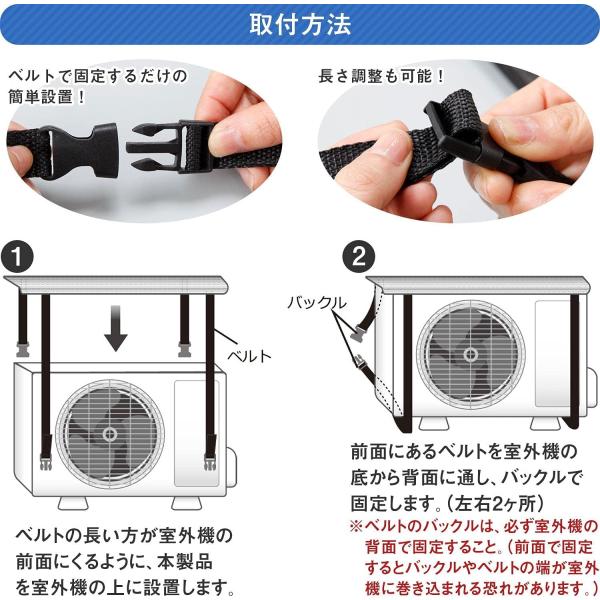 取付方法

ベルトで固定するだけの簡単設置！

長さ調整も可能！

1

ベルト

ベルトの長い方が室外機の前面にくるように、本製品を室外機の上に設置します。

2

バックル

前面にあるベルトを室外機の底から背面に通し、バックルで固定します。（左右2ヶ所）
※ベルトのバックルは、必ず室外機の背面で固定すること。（前面で固定するとバックルやベルトの端が室外機に巻き込まれる恐れがあります。）