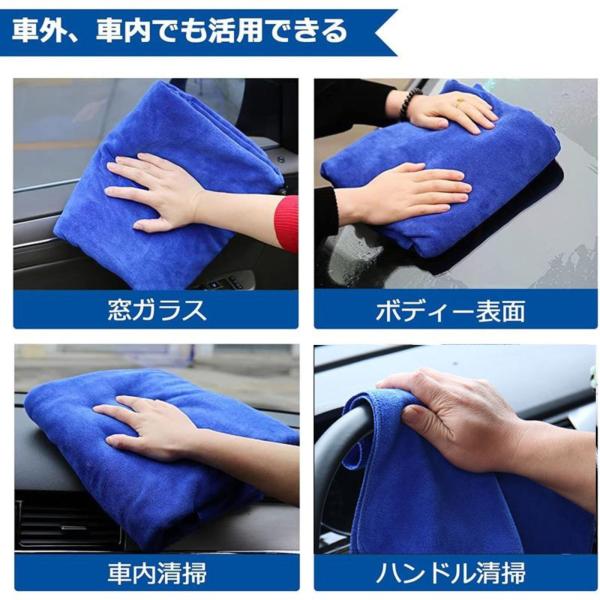 車外、車内でも活用できる

窓ガラス

ボディー表面

車内清掃

ハンドル清掃