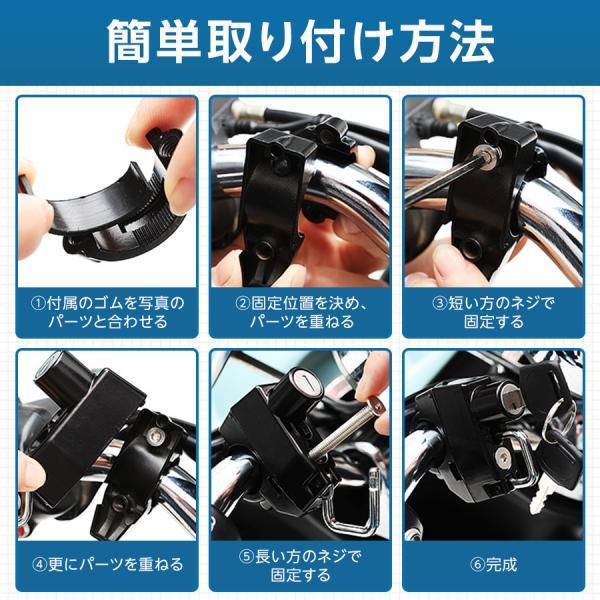 簡単取り付け方法

①付属のゴムを写真のパーツと合わせる

②固定位置を決め、パーツを重ねる

③短い方のネジで固定する

④更にパーツを重ねる

⑤長い方のネジで固定する

⑥完成