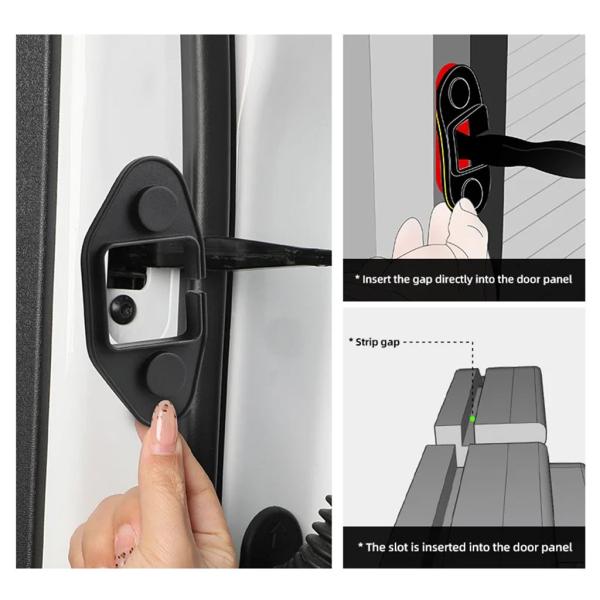 * Insert the gap directly into the door panel

* Strip gap

* The slot is inserted into the door panel