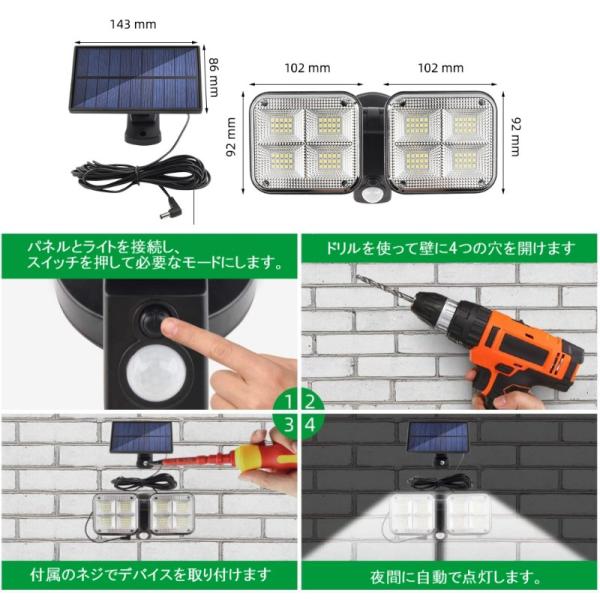 143 mm

86 mm

102 mm

102 mm

92 mm

92 mm

パネルとライトを接続し、スイッチを押して必要なモードにします。

ドリルを使って壁に4つの穴を開けます

1

2

3

4

付属のネジでデバイスを取り付けます

夜間に自動で点灯します。