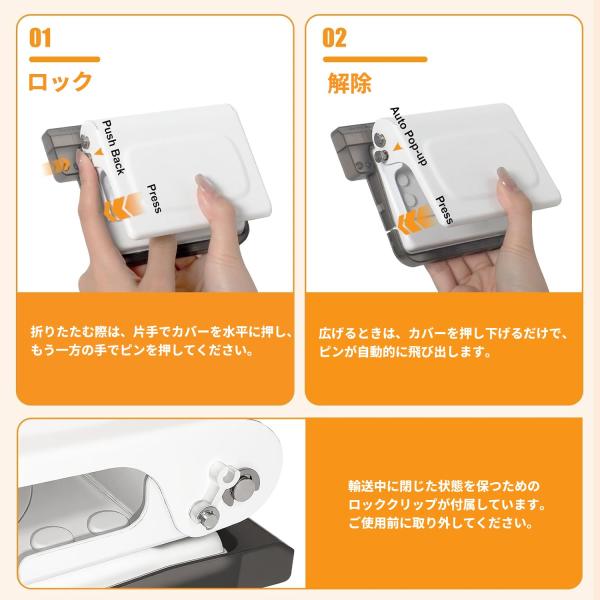 01

ロック

Push Back

Press

折りたたむ際は、片手でカバーを水平に押し、もう一方の手でピンを押してください。

02

解除

Auto Pop-up

Press

広げるときは、カバーを押し下げるだけで、ピンが自動的に飛び出します。

輸送中に閉じた状態を保つためのロッククリップが付属しています。ご使用前に取り外してください。