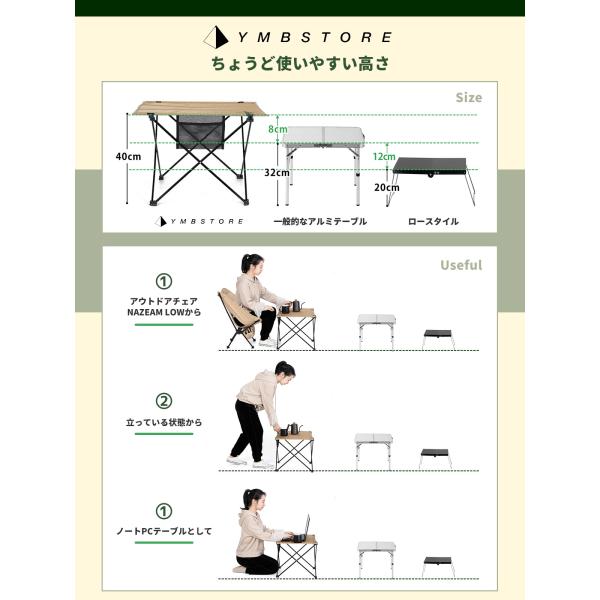 YMBSTORE

ちょうど使いやすい高さ

Size

40cm

8cm

32cm

12cm

20cm

YMBSTORE

一般的なアルミテーブル

ロースタイル

Useful

①

アウトドアチェア NAZEAM LOWから

②

立っている状態から

①

ノートPCテーブルとして