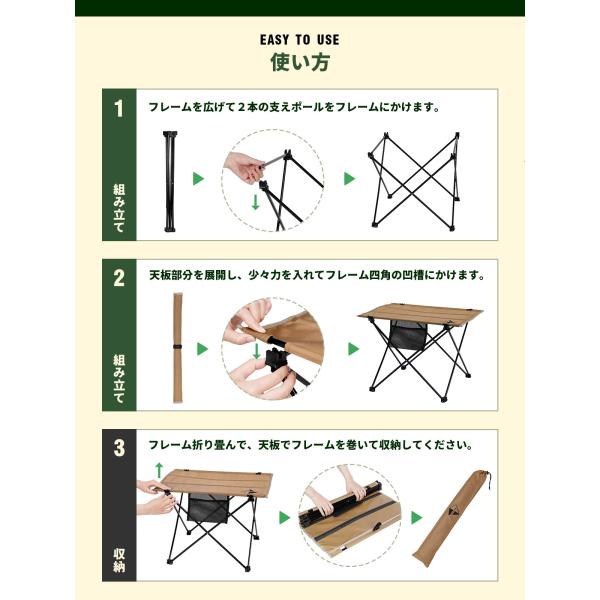 EASY TO USE
使い方

1
組み立て
フレームを広げて２本の支えポールをフレームにかけます。

2
組み立て
天板部分を展開し、少々力を入れてフレーム四角の凹槽にかけます。

3
収納
フレーム折り畳んで、天板でフレームを巻いて収納してください。