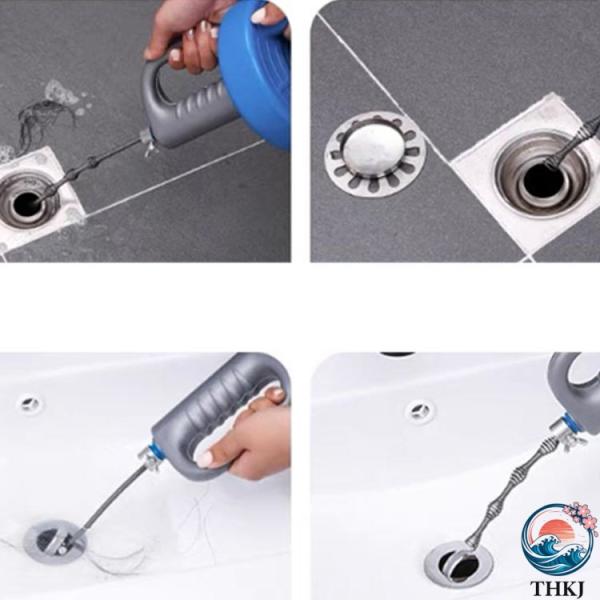 THKJ