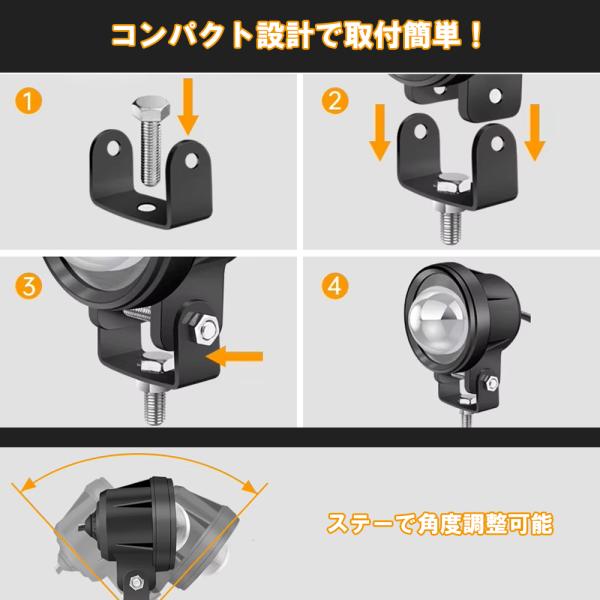 コンパクト設計で取付簡単！

1

2

3

4

ステーで角度調整可能