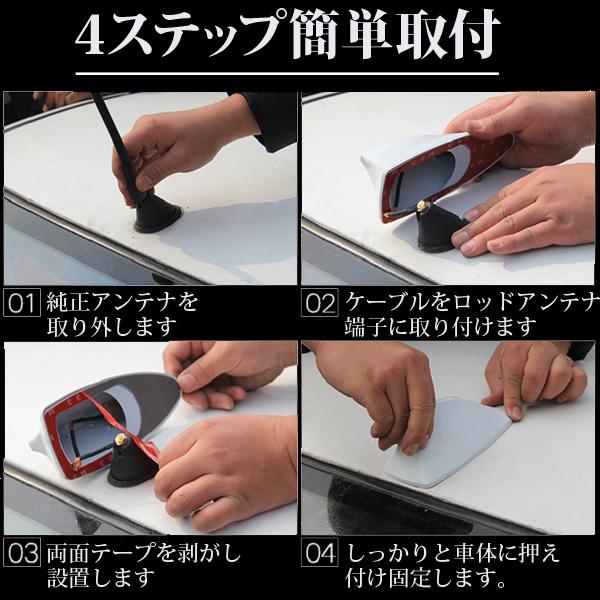 4ステップ簡単取付

01 純正アンテナを取り外します

02 ケーブルをロッドアンテナ端子に取り付けます

03 両面テープを剥がし設置します

04 しっかりと車体に押え付け固定します。