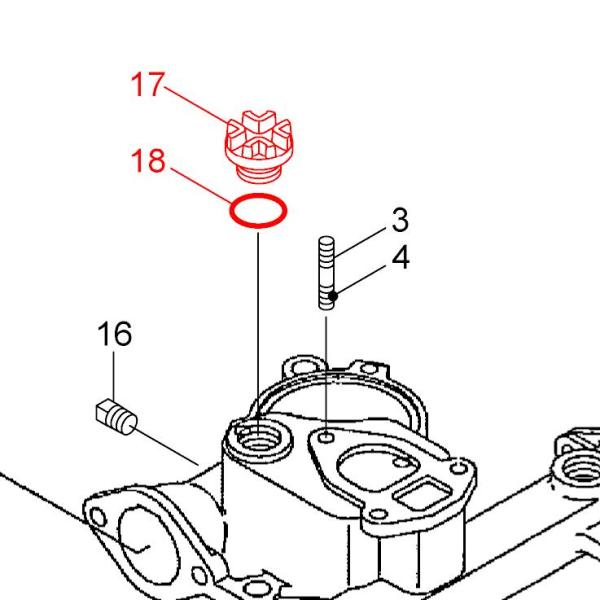 17
18
3
4
16