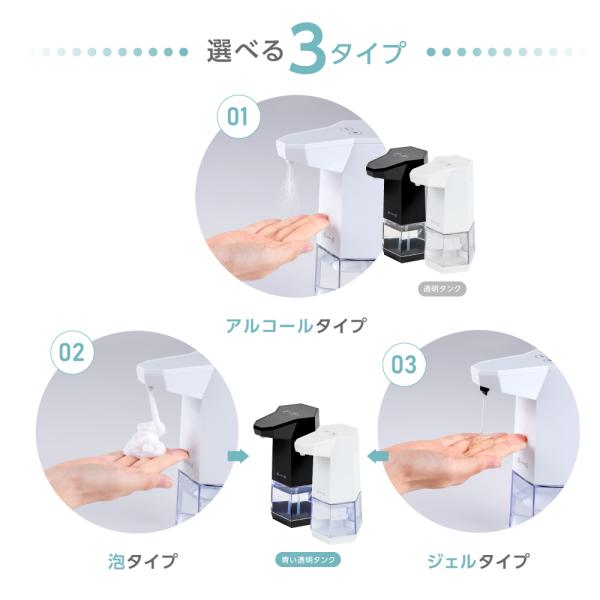 選べる3タイプ

01

透明タンク

アルコールタイプ

02

03

泡タイプ

青い透明タンク

ジェルタイプ