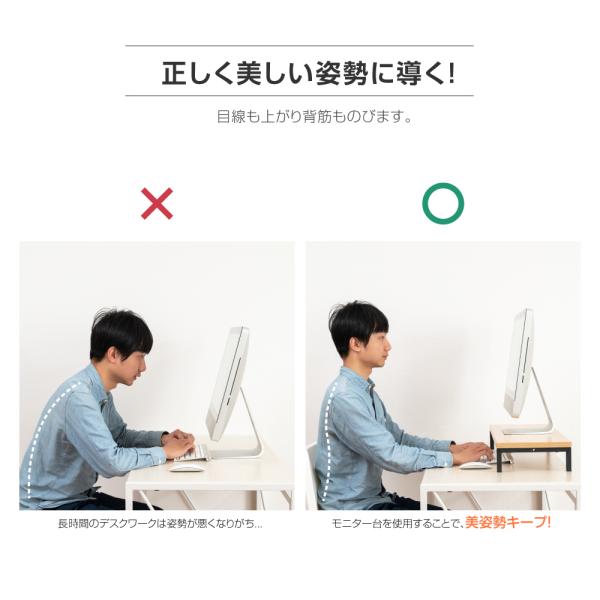 正しく美しい姿勢に導く!

目線も上がり背筋ものびます。

×

○

長時間のデスクワークは姿勢が悪くなりがち...

モニター台を使用することで、美姿勢キープ!