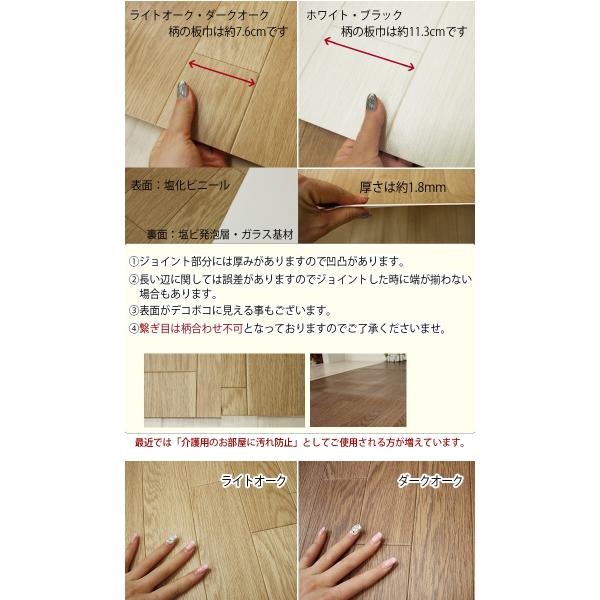 ライトオーク・ダークオーク
柄の板巾は約7.6cmです

ホワイト・ブラック
柄の板巾は約11.3cmです

表面：塩化ビニール

裏面：塩ビ発泡層・ガラス基材

厚さは約1.8mm

①ジョイント部分には厚みがありますので凹凸があります。
②長い辺に関しては誤差がありますのでジョイントした時に端が揃わない場合もあります。
③表面がデコボコに見える事もございます。
④繋ぎ目は柄合わせ不可となっておりますのでご了承くださいませ。

最近では「介護用のお部屋に汚れ防止」としてご使用される方が増えています。

ライトオーク

ダークオーク