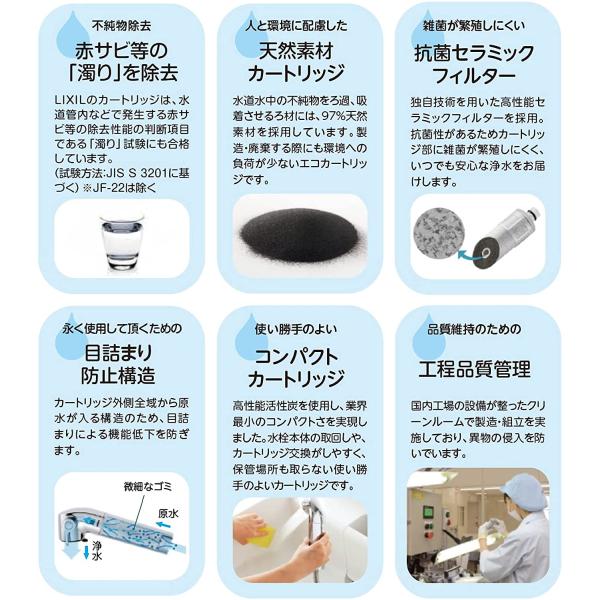 不純物除去

赤サビ等の「濁り」を除去

LIXILのカートリッジは、水道管内などで発生する赤サビ等の除去性能の判断項目である「濁り」試験にも合格しています。
(試験方法:JIS S 3201に基づく) ※JF-22は除く

人と環境に配慮した

天然素材カートリッジ

水道水中の不純物をろ過、吸着させるろ材には、97%天然素材を採用しています。製造・廃棄する際にも環境への負荷が少ないエコカートリッジです。

雑菌が繁殖しにくい

抗菌セラミックフィルター

独自技術を用いた高性能セラミックフィルターを採用。抗菌性があるためカートリッジ部に雑菌が繁殖しにくく、いつでも安心な浄水をお届けします。

永く使用して頂くための

目詰まり防止構造

カートリッジ外側全域から原水が入る構造のため、目詰まりによる機能低下を防ぎます。

微細なゴミ
原水
浄水

使い勝手のよい

コンパクトカートリッジ

高性能活性炭を使用し、業界最小のコンパクトさを実現しました。水栓本体の取回しや、カートリッジ交換がしやすく、保管場所も取らない使い勝手のよいカートリッジです。

品質維持のための

工程品質管理

国内工場の設備が整ったクリーンルームで製造・組立を実施しており、異物の侵入を防いでいます。