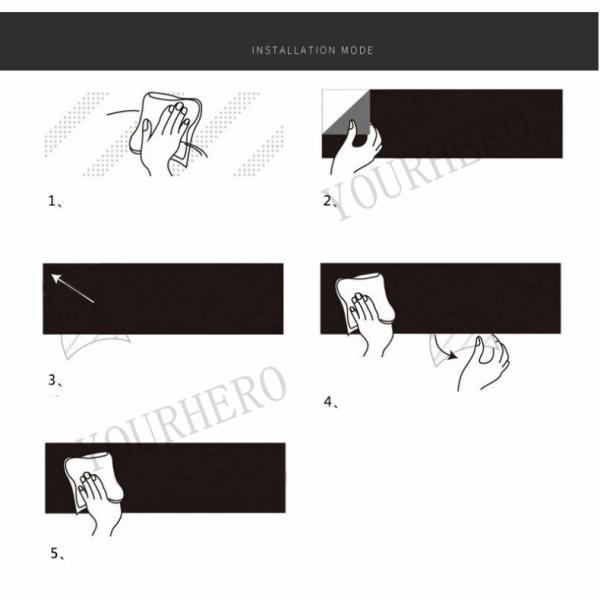 INSTALLATION MODE

1、

2、

YOURHERO

3、

4、

YOURHERO

5、