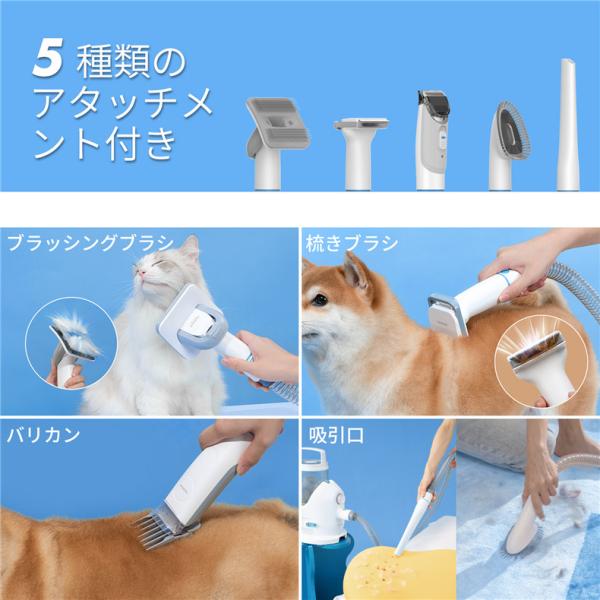 5 種類のアタッチメント付き

ブラッシングブラシ

梳きブラシ

バリカン

吸引口