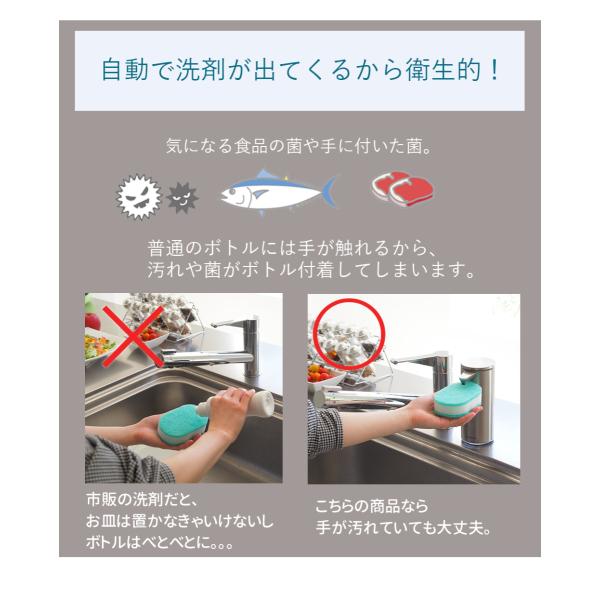 自動で洗剤が出てくるから衛生的！

気になる食品の菌や手に付いた菌。

普通のボトルには手が触れるから、
汚れや菌がボトル付着してしまいます。

市販の洗剤だと、
お皿は置かなきゃいけないし
ボトルはべとべとに。。。

こちらの商品なら
手が汚れていても大丈夫。