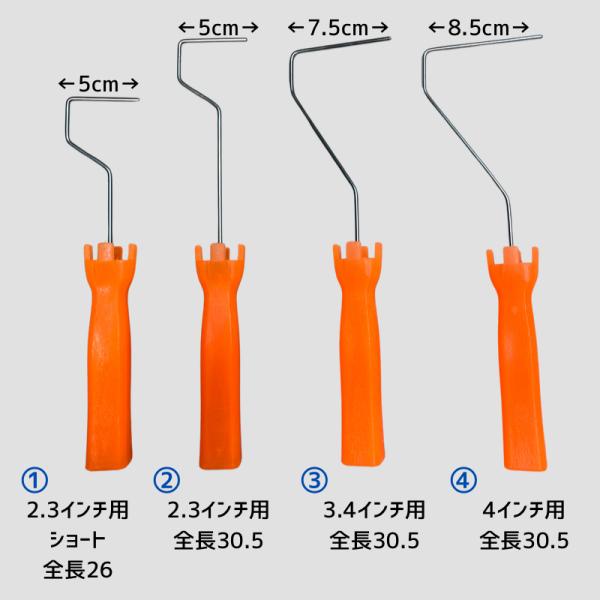 ←5cm→

←5cm→

←7.5cm→

←8.5cm→

①
2.3インチ用
ショート
全長26

②
2.3インチ用
全長30.5

③
3.4インチ用
全長30.5

④
4インチ用
全長30.5