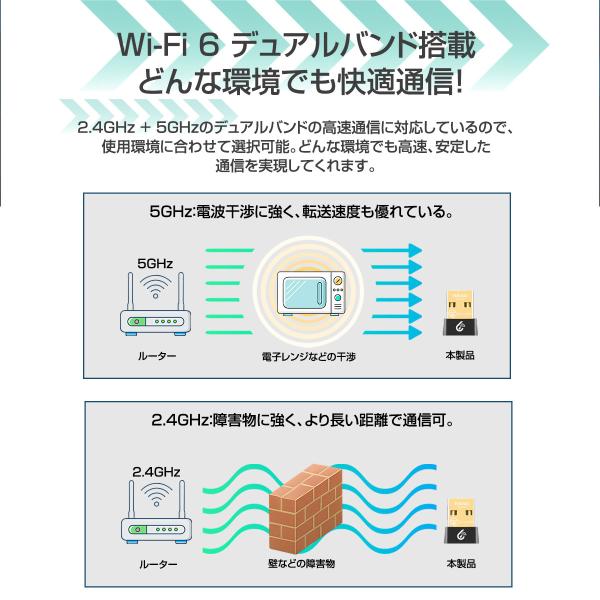 Wi-Fi 6 デュアルバンド搭載
どんな環境でも快適通信!

2.4GHz + 5GHzのデュアルバンドの高速通信に対応しているので、使用環境に合わせて選択可能。どんな環境でも高速、安定した通信を実現してくれます。

5GHz:電波干渉に強く、転送速度も優れている。

5GHz

ルーター

電子レンジなどの干渉

本製品

2.4GHz:障害物に強く、より長い距離で通信可。

2.4GHz

ルーター

壁などの障害物

本製品