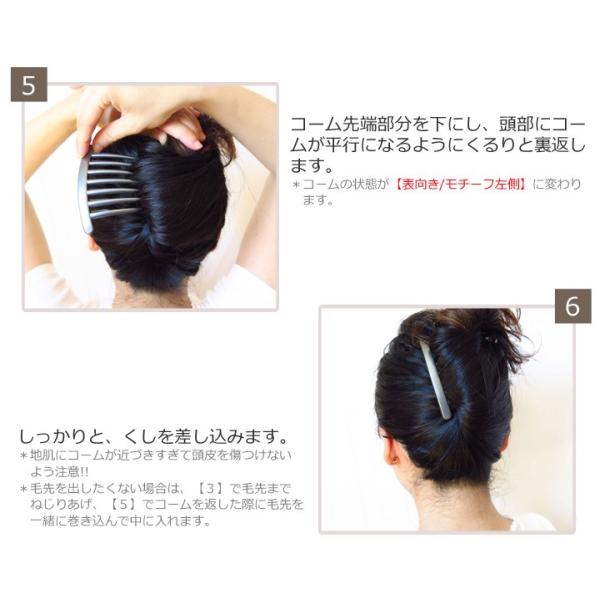 5

コーム先端部分を下にし、頭部にコームが平行になるようにくるりと裏返します。
＊コームの状態が【表向き/モチーフ左側】に変わります。

6

しっかりと、くしを差し込みます。
＊地肌にコームが近づきすぎて頭皮を傷つけないよう注意!!
＊毛先を出したくない場合は、【3】で毛先までねじりあげ、【5】でコームを返した際に毛先を一緒に巻き込んで中に入れます。