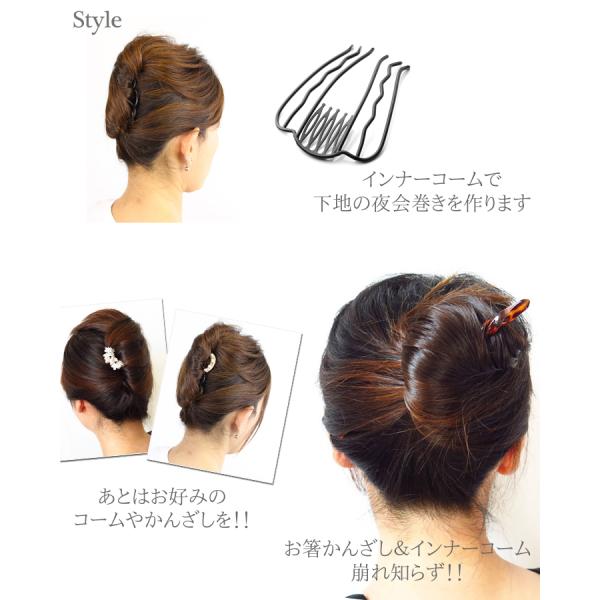 Style

インナーコームで
下地の夜会巻きを作ります

あとはお好みの
コームやかんざしを!!

お箸かんざし&インナーコーム
崩れ知らず!!