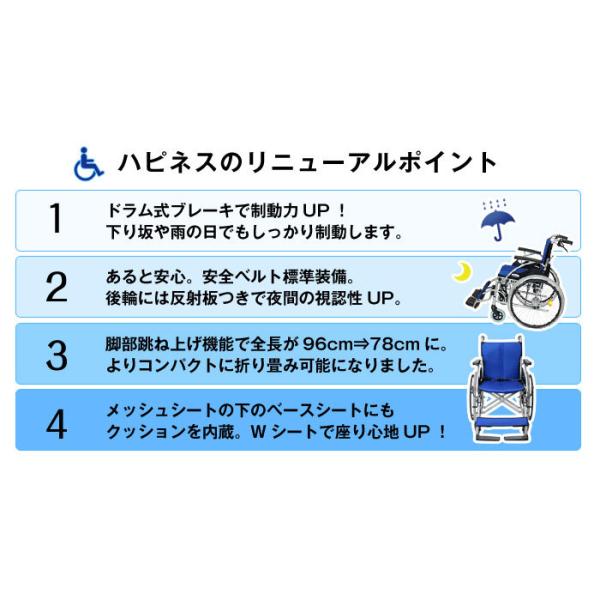 ハピネスのリニューアルポイント

1
ドラム式ブレーキで制動力 UP ！
下り坂や雨の日でもしっかり制動します。

2
あると安心。安全ベルト標準装備。
後輪には反射板つきで夜間の視認性 UP。

3
脚部跳ね上げ機能で全長が 96cm⇒78cm に。
よりコンパクトに折り畳み可能になりました。

4
メッシュシートの下のベースシートにも
クッションを内蔵。W シートで座り心地 UP ！