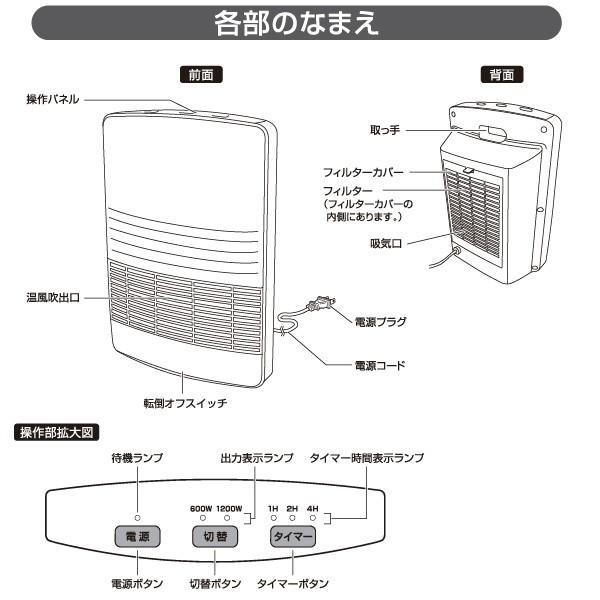 各部のなまえ

前面

操作パネル

温風吹出口

転倒オフスイッチ

電源プラグ

電源コード

背面

取っ手

フィルターカバー

フィルター
（フィルターカバーの内側にあります。）

吸気口

操作部拡大図

待機ランプ

出力表示ランプ

タイマー時間表示ランプ

600W 1200W

1H 2H 4H

電源

切替

タイマー

電源ボタン

切替ボタン

タイマーボタン