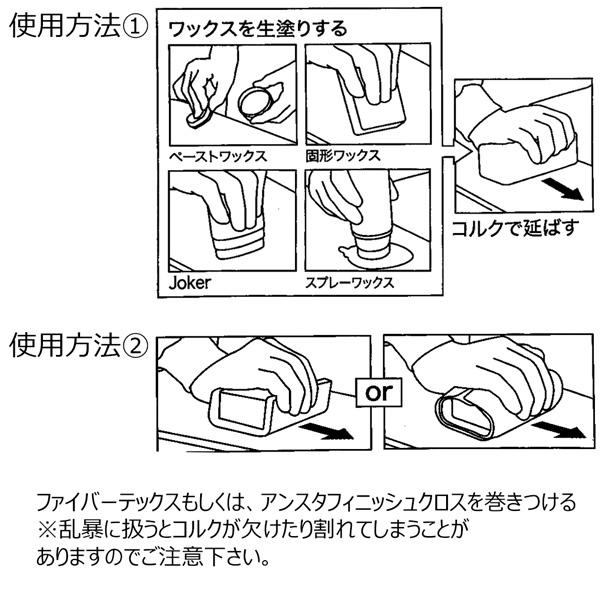 使用方法①

ワックスを生塗りする

ペーストワックス

固形ワックス

Joker

スプレーワックス

コルクで延ばす

使用方法②

or

ファイバーテックスもしくは、アンスタフィニッシュクロスを巻きつける
※乱暴に扱うとコルクが欠けたり割れてしまうことがありますのでご注意下さい。