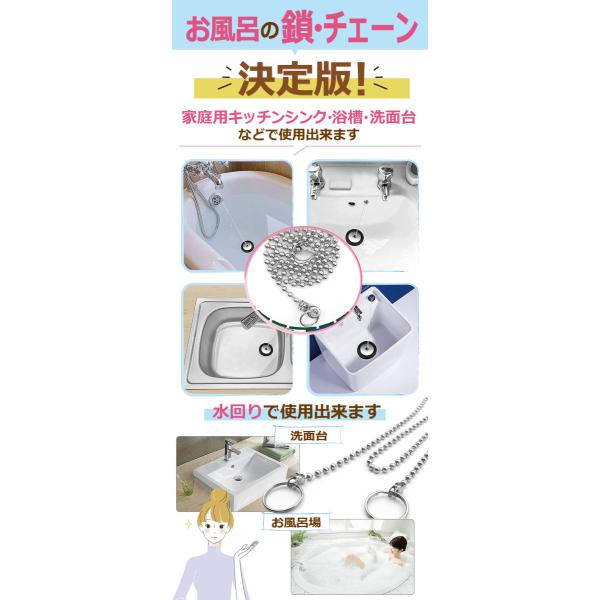 お風呂の鎖・チェーン

決定版!

家庭用キッチンシンク・浴槽・洗面台
などで使用出来ます

水回りで使用出来ます

洗面台

お風呂場