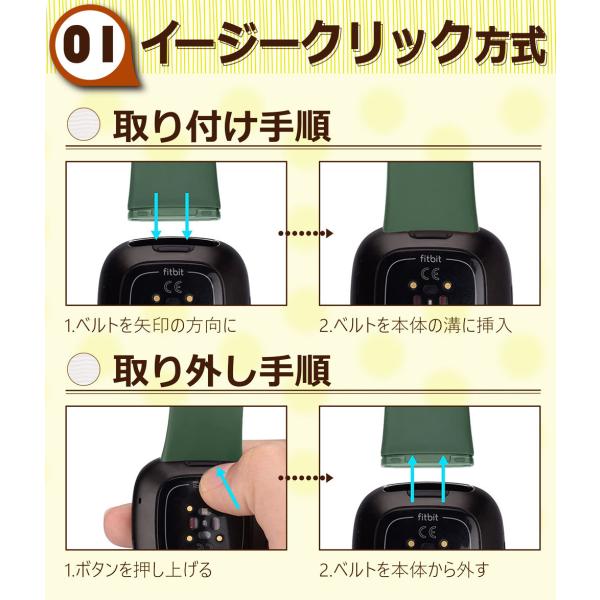 01 イージークリック方式

取り付け手順

fitbit
CE

fitbit
CE

1.ベルトを矢印の方向に

2.ベルトを本体の溝に挿入

取り外し手順

fitbit
CE

1.ボタンを押し上げる

2.ベルトを本体から外す