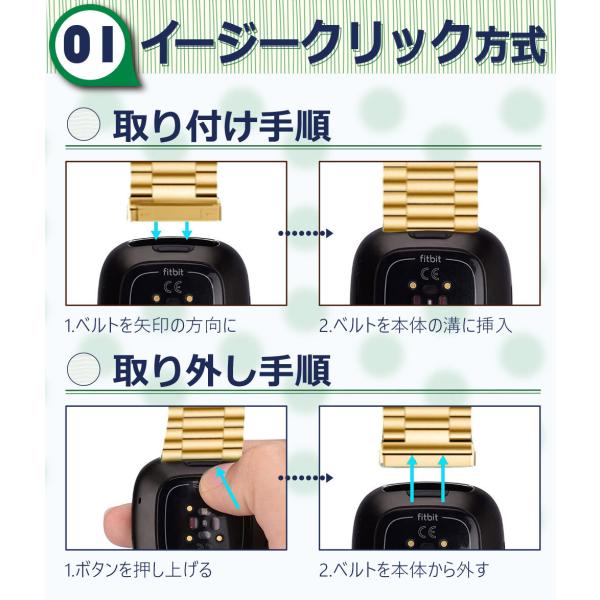 01 イージークリック方式

取り付け手順

fitbit
CE

fitbit
CE

1.ベルトを矢印の方向に

2.ベルトを本体の溝に挿入

取り外し手順

fitbit
CE

1.ボタンを押し上げる

2.ベルトを本体から外す