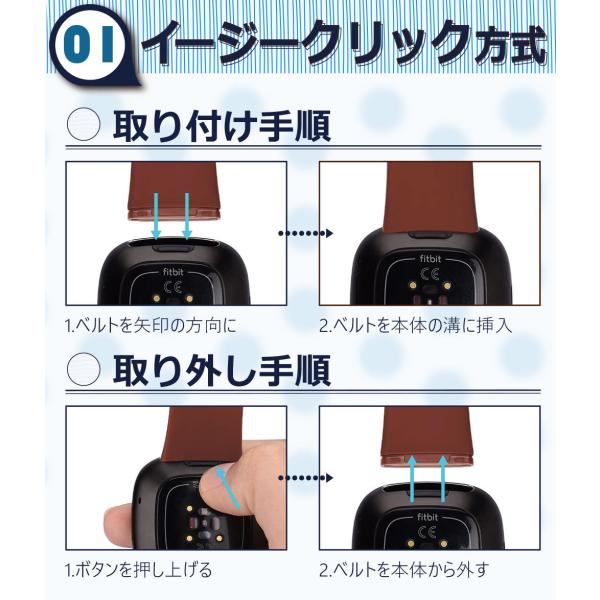 01 イージークリック方式

取り付け手順

fitbit
CE

fitbit
CE

1.ベルトを矢印の方向に

2.ベルトを本体の溝に挿入

取り外し手順

fitbit
CE

1.ボタンを押し上げる

2.ベルトを本体から外す