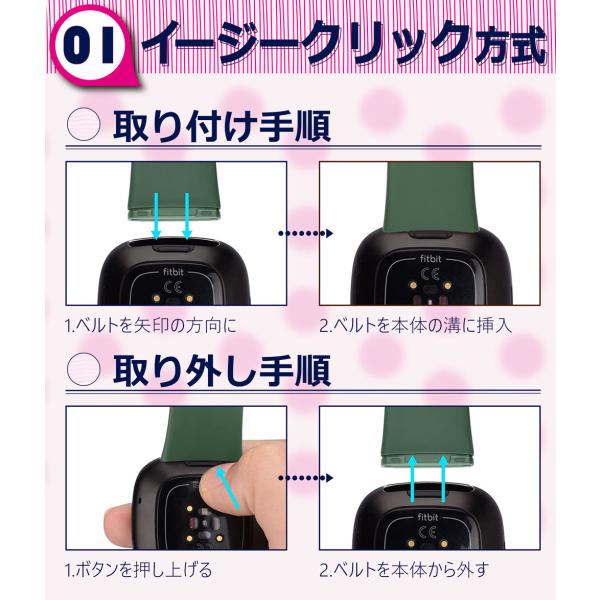 01 イージークリック方式

取り付け手順

fitbit
CE

fitbit
CE

1.ベルトを矢印の方向に

2.ベルトを本体の溝に挿入

取り外し手順

fitbit
CE

1.ボタンを押し上げる

2.ベルトを本体から外す