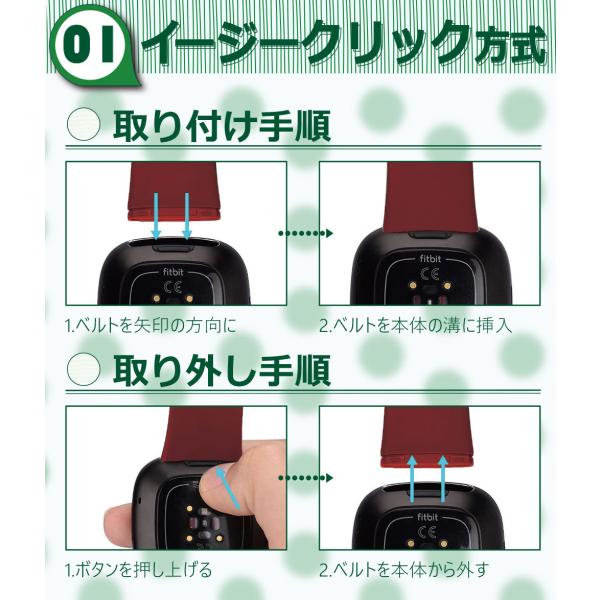 01 イージークリック方式

取り付け手順

fitbit
CE

fitbit
CE

1.ベルトを矢印の方向に

2.ベルトを本体の溝に挿入

取り外し手順

fitbit
CE

1.ボタンを押し上げる

2.ベルトを本体から外す