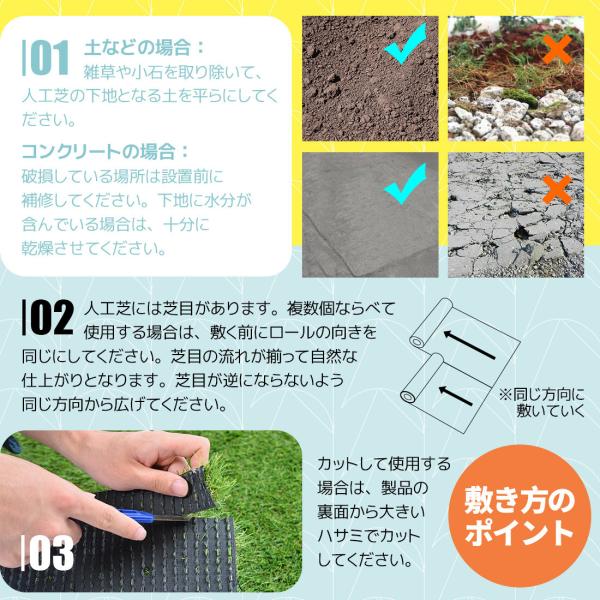 |01 土などの場合：
雑草や小石を取り除いて、人工芝の下地となる土を平らにしてください。

コンクリートの場合：
破損している場所は設置前に補修してください。下地に水分が含んでいる場合は、十分に乾燥させてください。

|02 人工芝には芝目があります。複数個ならべて使用する場合は、敷く前にロールの向きを同じにしてください。芝目の流れが揃って自然な仕上がりとなります。芝目が逆にならないよう同じ方向から広げてください。

※同じ方向に敷いていく

|03

カットして使用する場合は、製品の裏面から大きいハサミでカットしてください。

敷き方のポイント