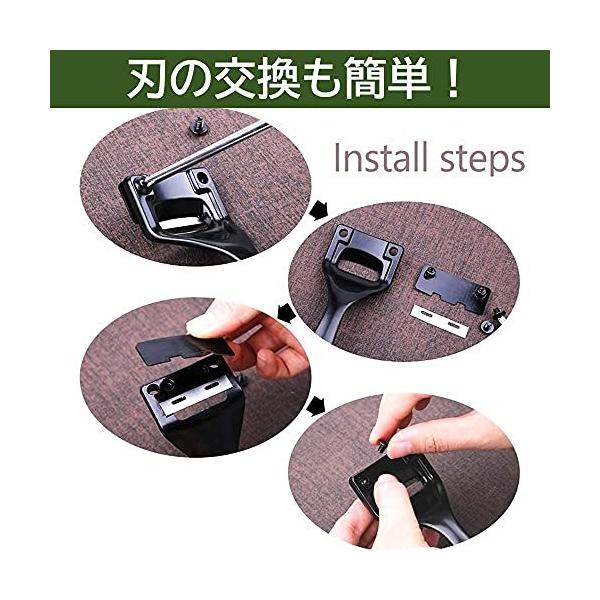 刃の交換も簡単！

Install steps