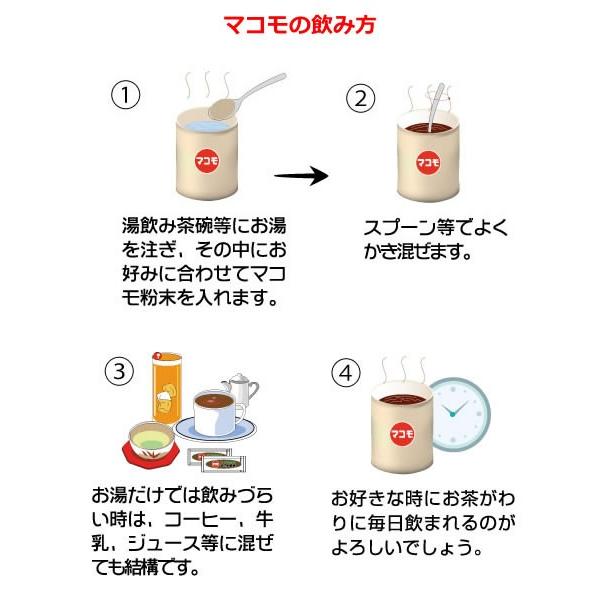 マコモの飲み方

①

マコモ

湯飲み茶碗等にお湯を注ぎ，その中にお好みに合わせてマコモ粉末を入れます。

②

マコモ

スプーン等でよくかき混ぜます。

③

お湯だけでは飲みづらい時は，コーヒー，牛乳，ジュース等に混ぜても結構です。

④

マコモ

お好きな時にお茶がわりに毎日飲まれるのがよろしいでしょう。