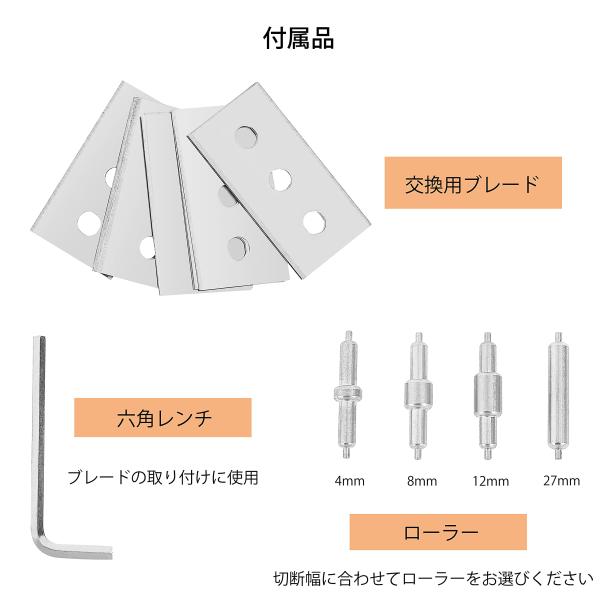 付属品

交換用ブレード

六角レンチ

ブレードの取り付けに使用

4mm
8mm
12mm
27mm

ローラー

切断幅に合わせてローラーをお選びください